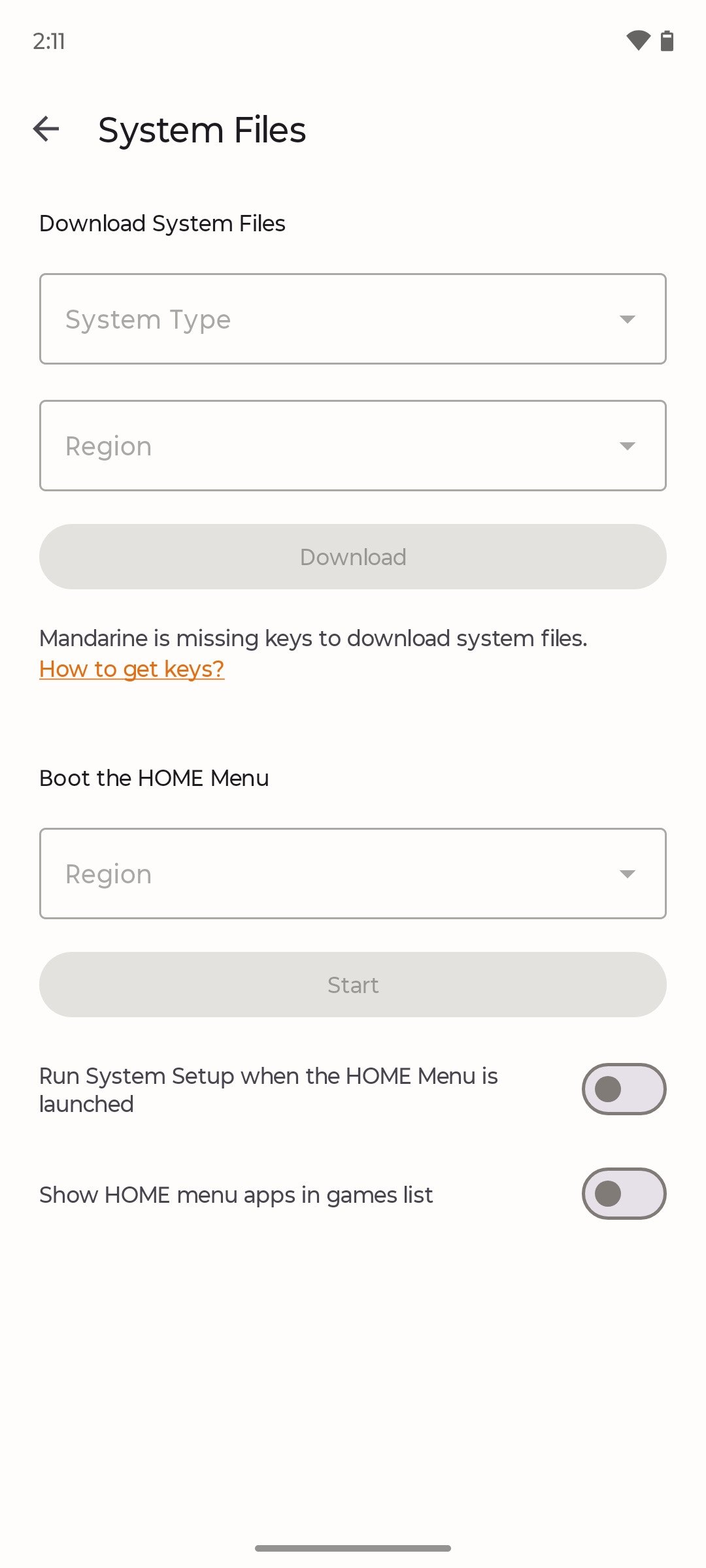 2:11

System Files

Download System Files

System Type

Region

Download

Mandarine is missing keys to download system files. How to get keys?

Boot the HOME Menu

Region

Start

Run System Setup when the HOME Menu is launched

Show HOME menu apps in games list