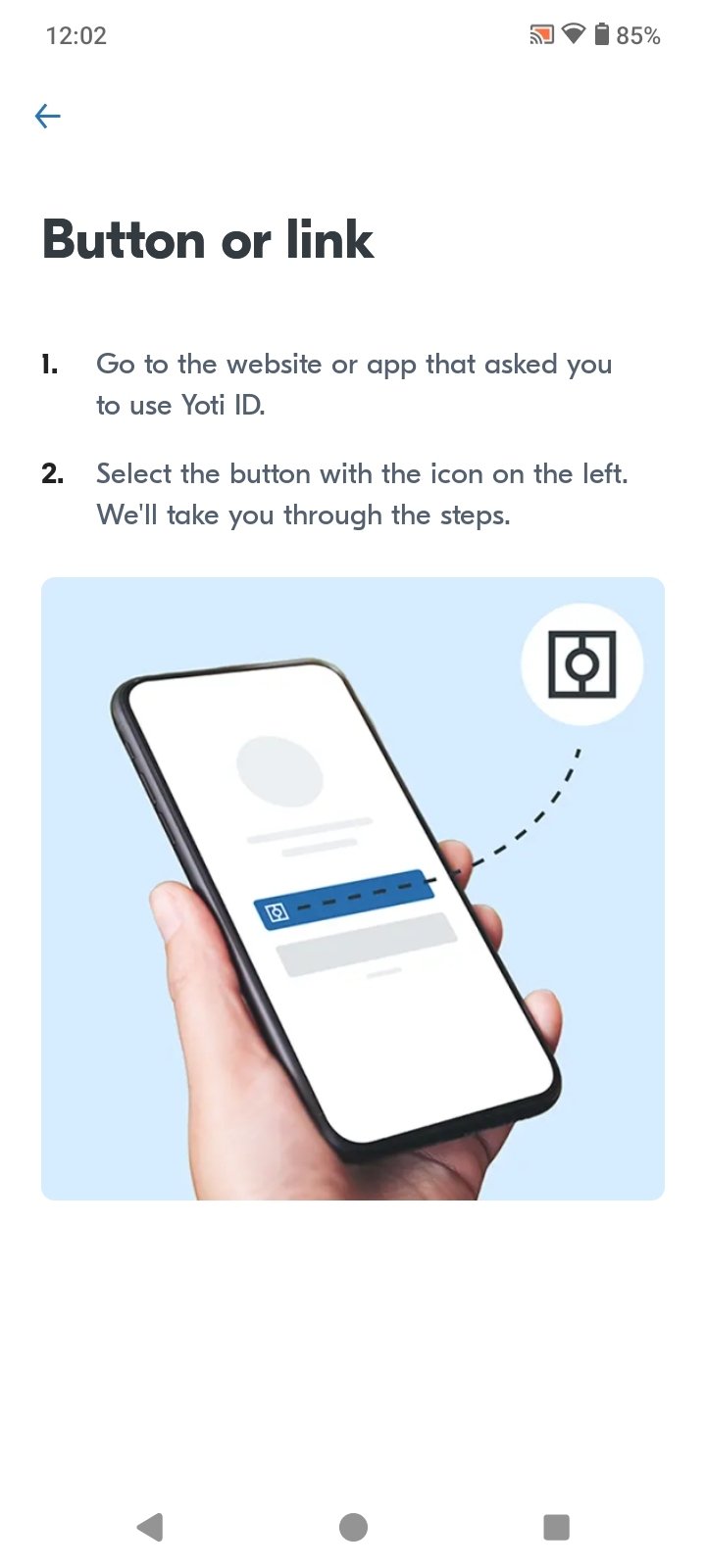 12:02

85%

Button or link

1. Go to the website or app that asked you to use Yoti ID.

2. Select the button with the icon on the left. We'll take you through the steps.